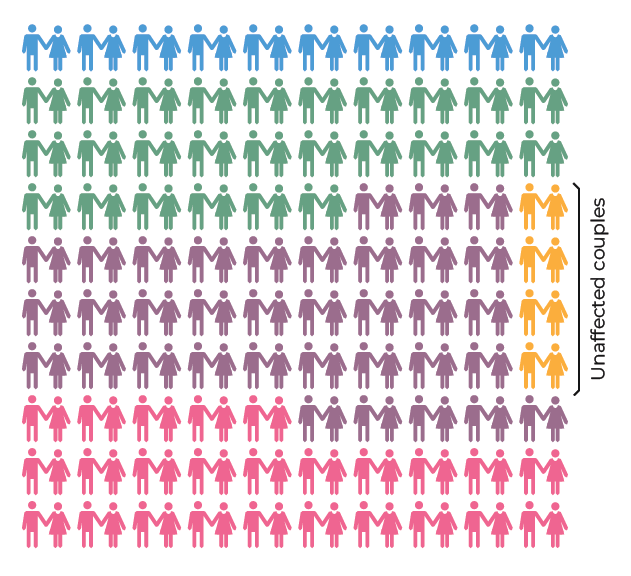 Unaffected couples